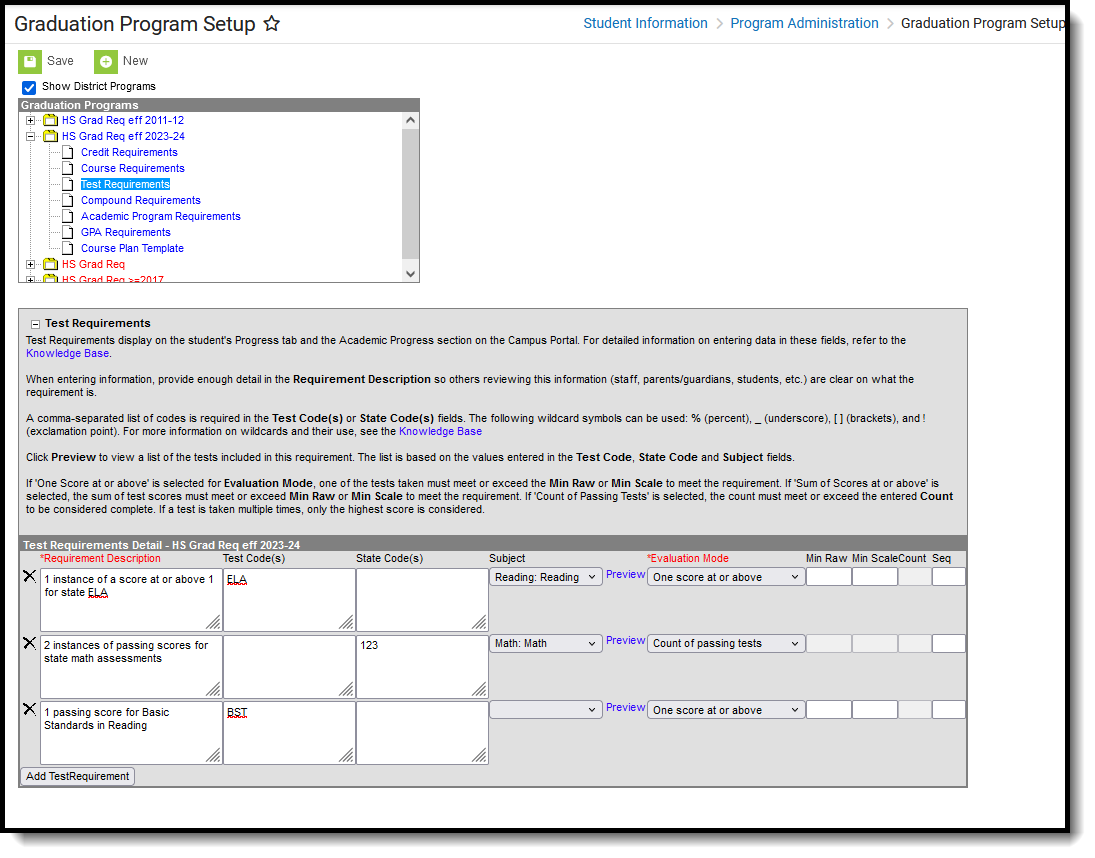 Graduation Program Setup ☆

Student Information > Program Administration > Graduation Program Setup

Save New

Show District Programs

Graduation Programs
HS Grad Req eff 2011-12
HS Grad Req eff 2023-24
Credit Requirements
Course Requirements
Test Requirements
Compound Requirements
Academic Program Requirements
GPA Requirements
Course Plan Template
HS Grad Req
HS Grad Req >=2017

Test Requirements
Test Requirements display on the student's Progress tab and the Academic Progress section on the Campus Portal. For detailed information on entering data in these fields, refer to the Knowledge Base.

When entering information, provide enough detail in the Requirement Description so others reviewing this information (staff, parents/guardians, students, etc.) are clear on what the requirement is.

A comma-separated list of codes is required in the Test Code(s) or State Code(s) fields. The following wildcard symbols can be used: % (percent), _ (underscore), [ ] (brackets), and ! (exclamation point). For more information on wildcards and their use, see the Knowledge Base

Click Preview to view a list of the tests included in this requirement. The list is based on the values entered in the Test Code, State Code and Subject fields.

If 'One Score at or above' is selected for Evaluation Mode, one of the tests taken must meet or exceed the Min Raw or Min Scale to meet the requirement. If 'Sum of Scores at or above' is selected, the sum of test scores must meet or exceed Min Raw or Min Scale to meet the requirement. If 'Count of Passing Tests' is selected, the count must meet or exceed the entered Count to be considered complete. If a test is taken multiple times, only the highest score is considered.

Test Requirements Detail - HS Grad Req eff 2023-24

| | *Requirement Description | Test Code(s) | State Code(s) | Subject | | *Evaluation Mode | Min Raw | Min Scale | Count | Seq |
|---|---|---|---|---|---|---|---|---|---|---|
| X | 1 instance of a score at or above 1 for state ELA | ELA | | Reading: Reading | Preview | One score at or above | | | | |
| X | 2 instances of passing scores for state math assessments | | 123 | Math: Math | Preview | Count of passing tests | | | | |
| X | 1 passing score for Basic Standards in Reading | BST | | | Preview | One score at or above | | | | |

Add TestRequirement