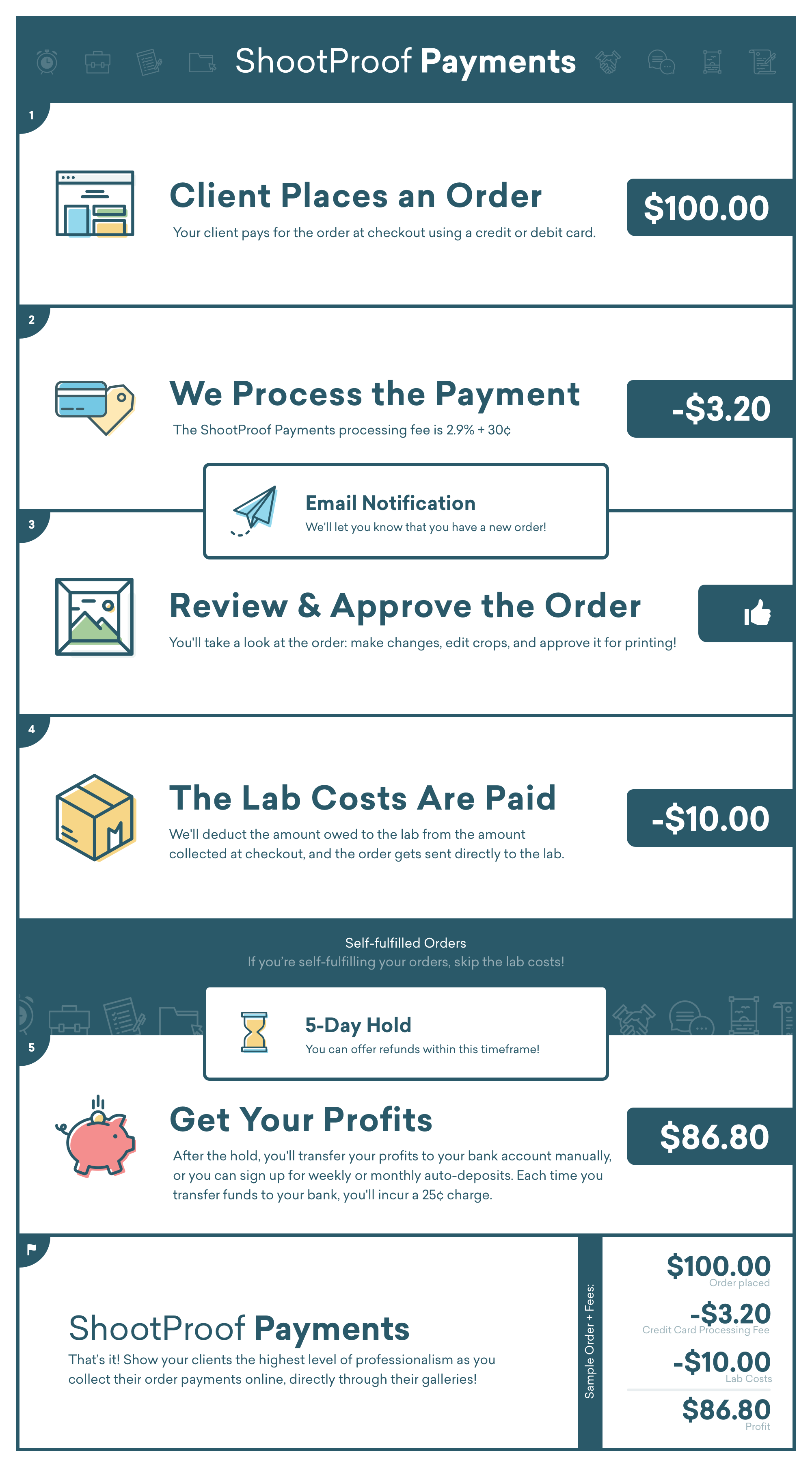 ShootProof Payments

1

Client Places an Order

Your client pays for the order at checkout using a credit or debit card.

$100.00

2

We Process the Payment

The ShootProof Payments processing fee is 2.9% + 30¢

-$3.20

Email Notification

We'll let you know that you have a new order!

3

Review & Approve the Order

You'll take a look at the order: make changes, edit crops, and approve it for printing!

4

The Lab Costs Are Paid

We'll deduct the amount owed to the lab from the amount collected at checkout, and the order gets sent directly to the lab.

-$10.00

Self-fulfilled Orders

If you're self-fulfilling your orders, skip the lab costs!

5-Day Hold

You can offer refunds within this timeframe!

5

Get Your Profits

After the hold, you'll transfer your profits to your bank account manually, or you can sign up for weekly or monthly auto-deposits. Each time you transfer funds to your bank, you'll incur a 25¢ charge.

$86.80

ShootProof Payments

That's it! Show your clients the highest level of professionalism as you collect their order payments online, directly through their galleries!

Sample Order + Fees:

$100.00
Order placed

-$3.20
Credit Card Processing Fee

-$10.00
Lab Costs

$86.80
Profit