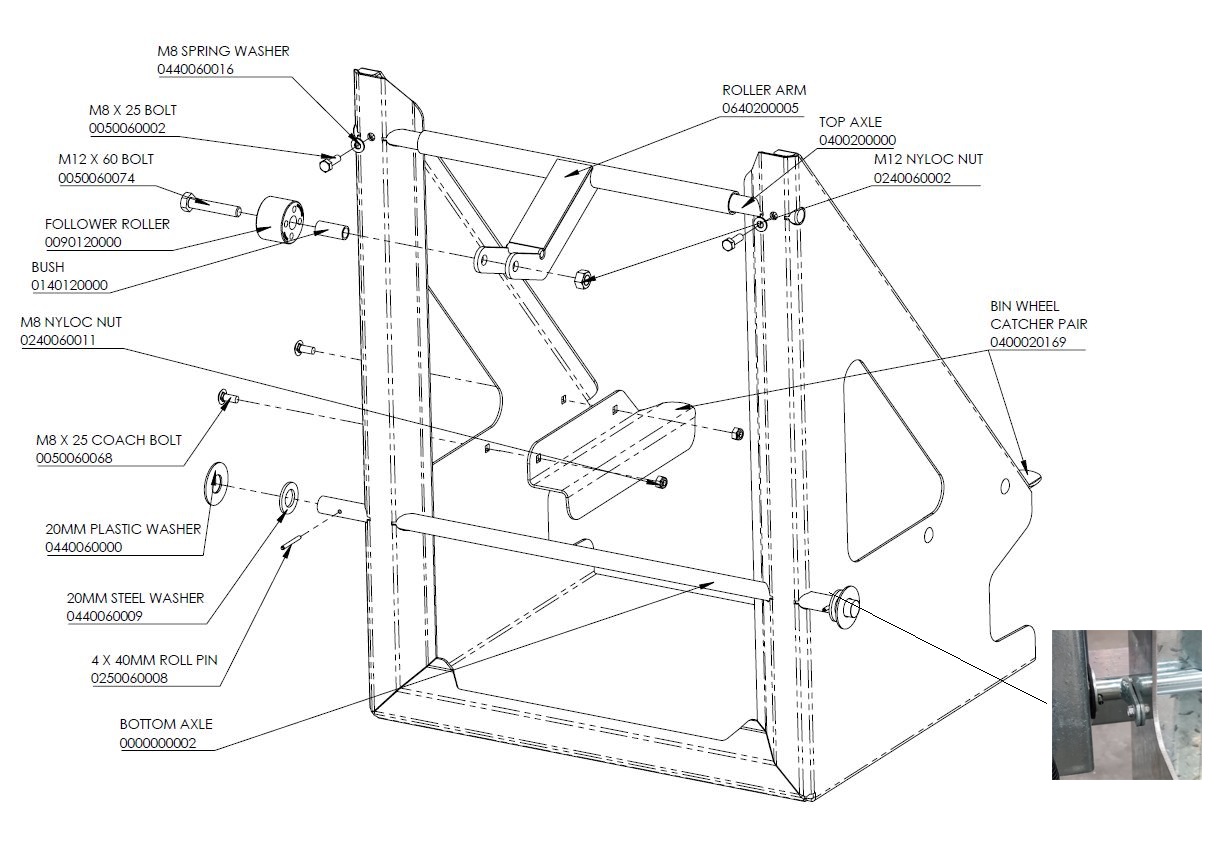 M8 SPRING WASHER
0440060016

M8 X 25 BOLT
0050060002

M12 X 60 BOLT
0050060074

FOLLOWER ROLLER
0090120000

BUSH
0140120000

M8 NYLOC NUT
0240060011

M8 X 25 COACH BOLT
0050060068

20MM PLASTIC WASHER
0440060000

20MM STEEL WASHER
0440060009

4 X 40MM ROLL PIN
0250060008

BOTTOM AXLE
0000000002

ROLLER ARM
0640200005

TOP AXLE
0400200000

M12 NYLOC NUT
0240060002

BIN WHEEL
CATCHER PAIR
0400020169