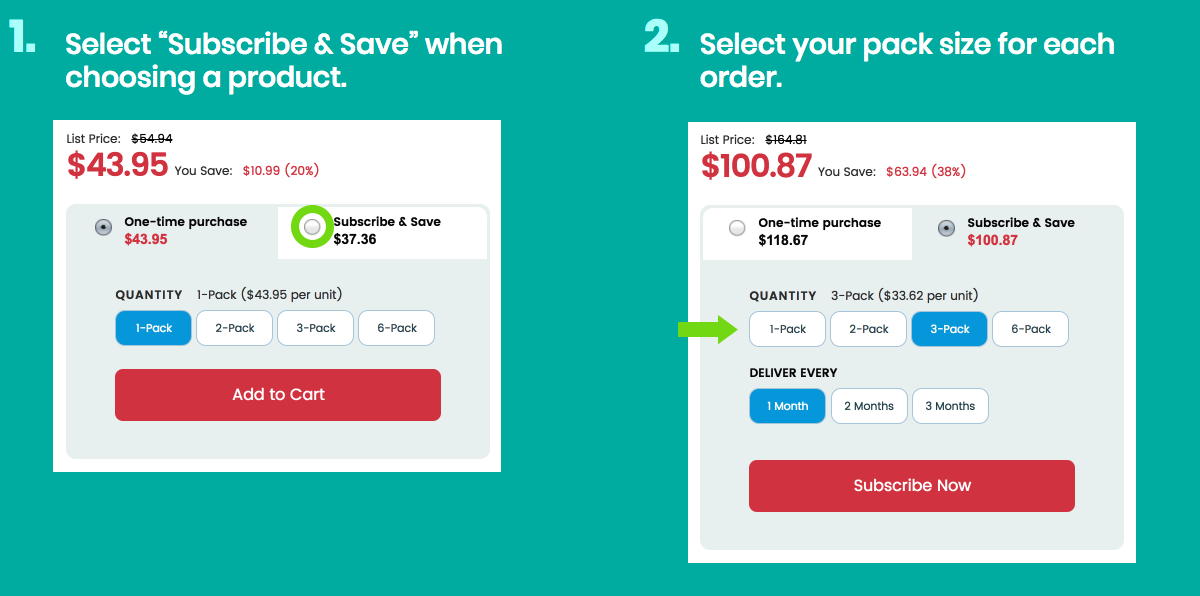 1. Select “Subscribe & Save” when choosing a product.

List Price: $54.94
$43.95 You Save: $10.99 (20%)

One-time purchase
$43.95

Subscribe & Save
$37.36

QUANTITY 1-Pack ($43.95 per unit)

1-Pack 2-Pack 3-Pack 6-Pack

Add to Cart

2. Select your pack size for each order.

List Price: $164.81
$100.87 You Save: $63.94 (38%)

One-time purchase
$118.67

Subscribe & Save
$100.87

QUANTITY 3-Pack ($33.62 per unit)

1-Pack 2-Pack 3-Pack 6-Pack

DELIVER EVERY

1 Month 2 Months 3 Months

Subscribe Now