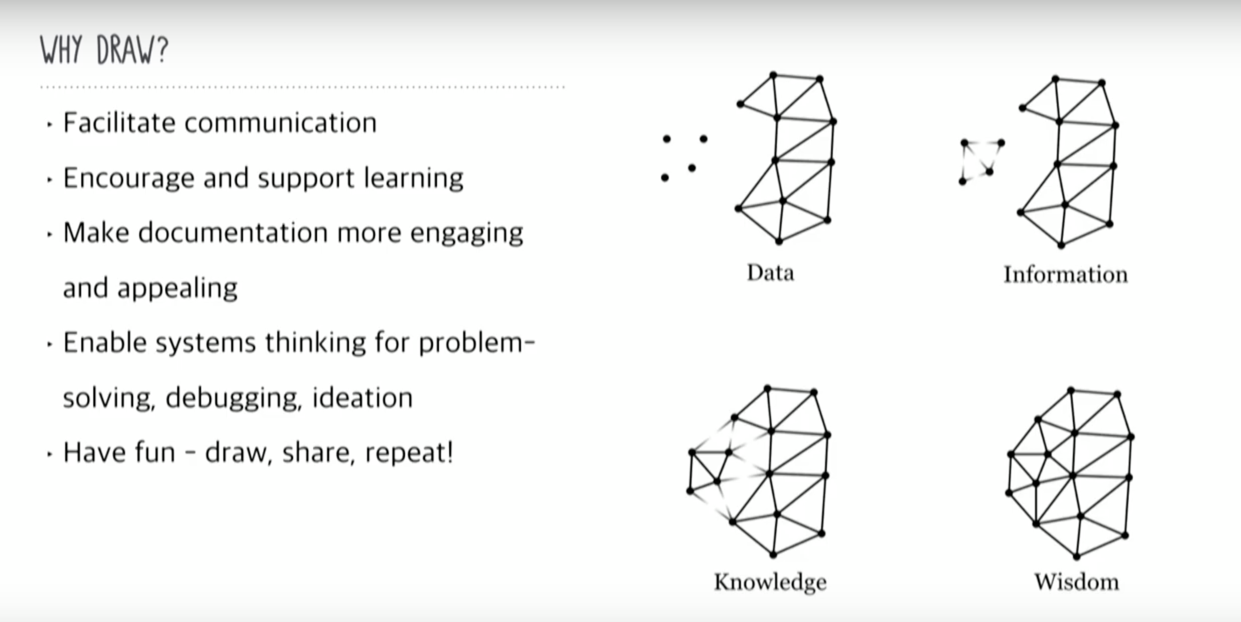 WHY DRAW?

• Facilitate communication

• Encourage and support learning

• Make documentation more engaging and appealing

• Enable systems thinking for problem-solving, debugging, ideation

• Have fun - draw, share, repeat!

Data

Information

Knowledge

Wisdom