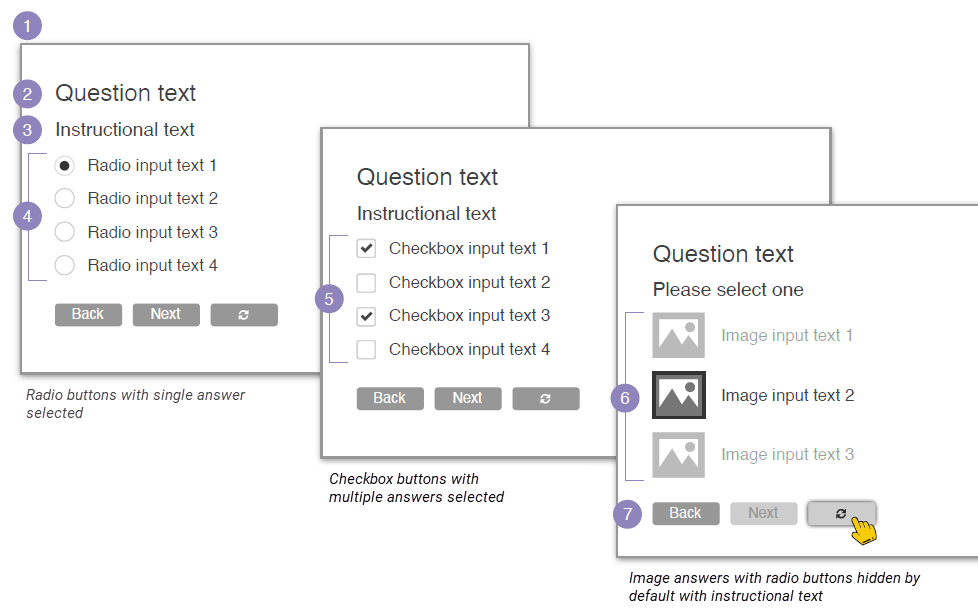 1

2 Question text

3 Instructional text

4

Radio input text 1

Radio input text 2

Radio input text 3

Radio input text 4

Back Next

Radio buttons with single answer selected

Question text

Instructional text

5

Checkbox input text 1

Checkbox input text 2

Checkbox input text 3

Checkbox input text 4

Back Next

Checkbox buttons with multiple answers selected

Question text

Please select one

6

Image input text 1

Image input text 2

Image input text 3

7 Back Next

Image answers with radio buttons hidden by default with instructional text