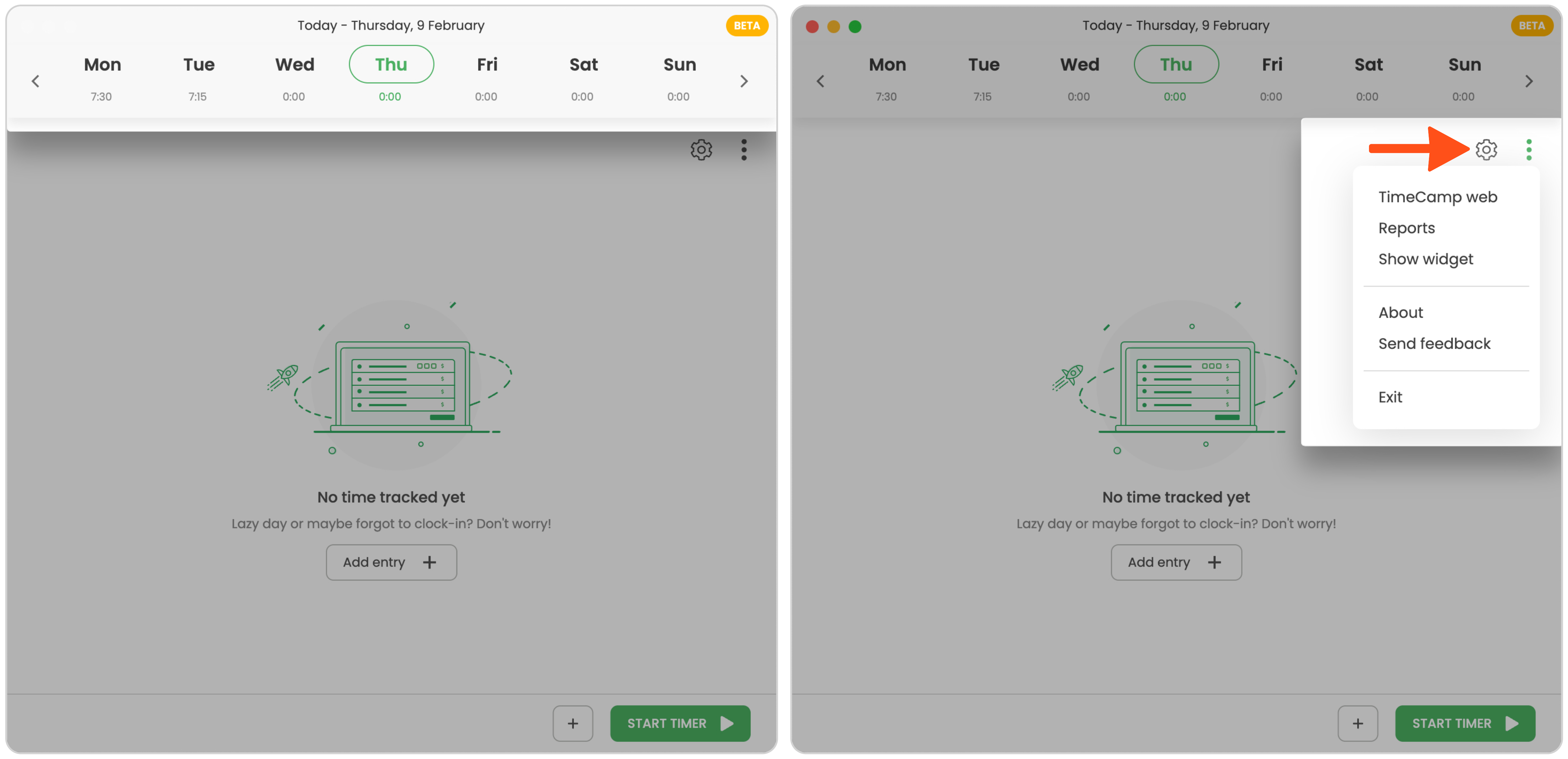 Today - Thursday, 9 February

BETA

Mon 7:30
Tue 7:15
Wed 0:00
Thu 0:00
Fri 0:00
Sat 0:00
Sun 0:00

No time tracked yet

Lazy day or maybe forgot to clock-in? Don't worry!

Add entry +

+ START TIMER

Today - Thursday, 9 February

BETA

Mon 7:30
Tue 7:15
Wed 0:00
Thu 0:00
Fri 0:00
Sat 0:00
Sun 0:00

TimeCamp web
Reports
Show widget

About
Send feedback

Exit

No time tracked yet

Lazy day or maybe forgot to clock-in? Don't worry!

Add entry +

+ START TIMER