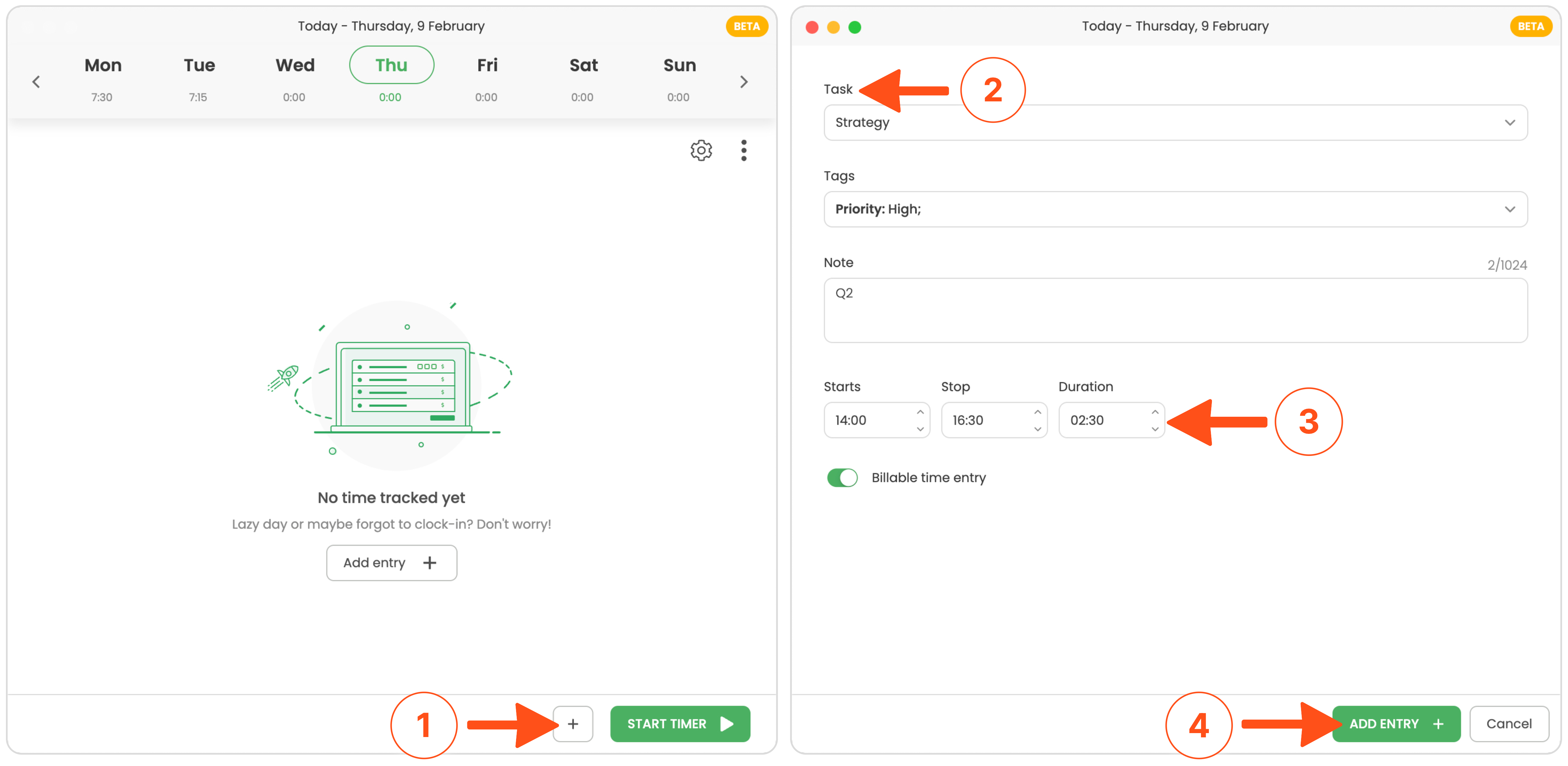 Today - Thursday, 9 February

BETA

Mon 7:30
Tue 7:15
Wed 0:00
Thu 0:00
Fri 0:00
Sat 0:00
Sun 0:00

No time tracked yet

Lazy day or maybe forgot to clock-in? Don't worry!

Add entry +

1

+

START TIMER

Today - Thursday, 9 February

BETA

Task

2

Strategy

Tags

Priority: High;

Note

2/1024

Q2

Starts

Stop

Duration

14:00

16:30

02:30

3

Billable time entry

4

ADD ENTRY +

Cancel