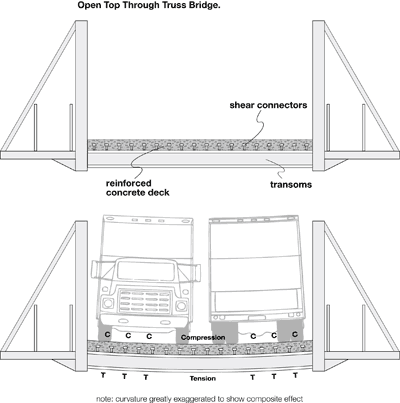 Open Top Through Truss Bridge.

shear connectors

reinforced concrete deck

transoms

C C C Compression C C C

T T T Tension T T T

note: curvature greatly exaggerated to show composite effect