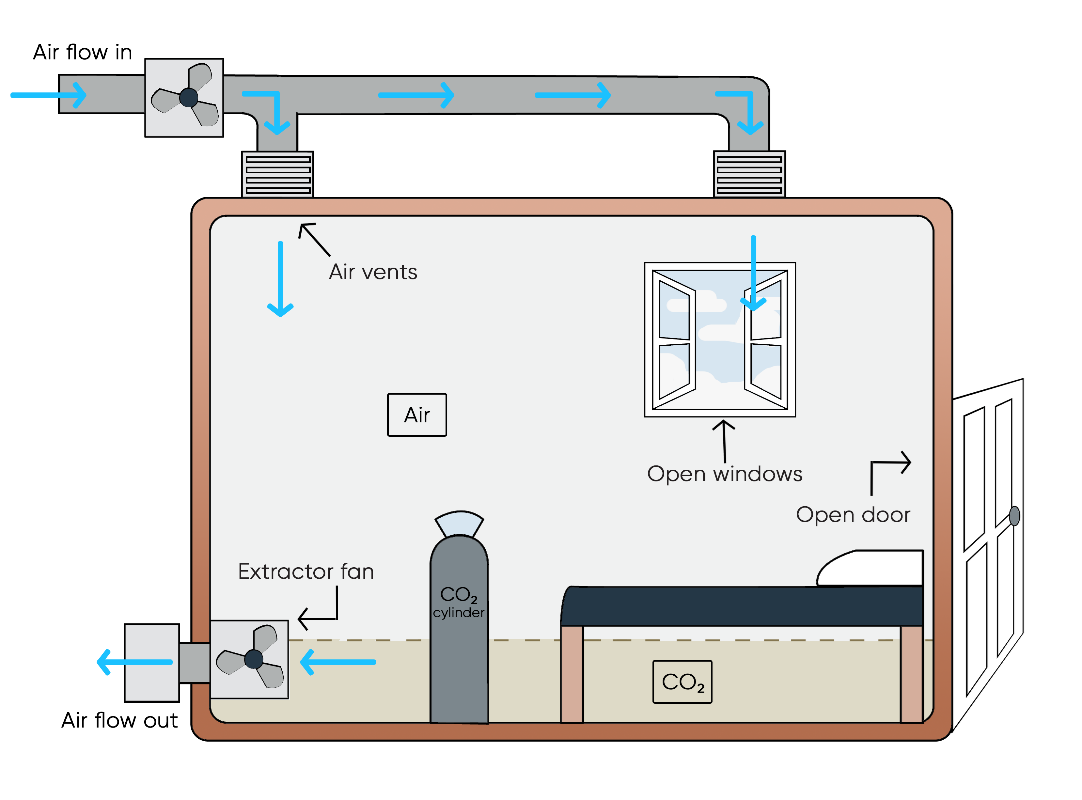 Air flow in

Air vents

Air

Open windows

Open door

Extractor fan

$CO_2$ cylinder

$CO_2$

Air flow out