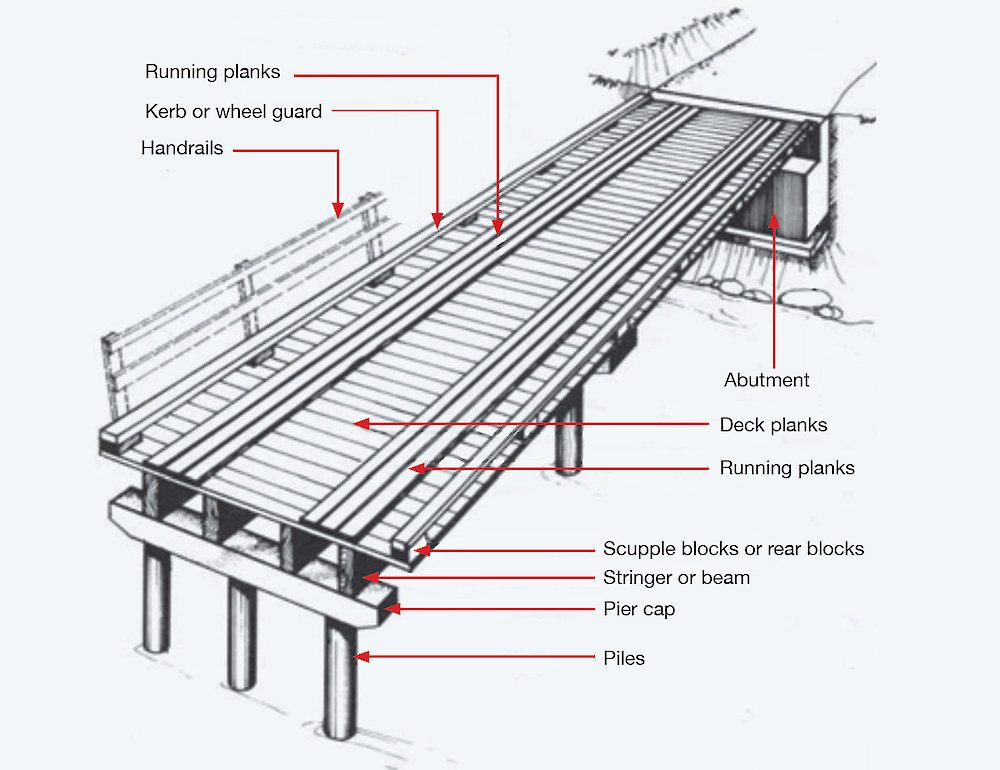 Running planks
Kerb or wheel guard
Handrails
Abutment
Deck planks
Running planks
Scupple blocks or rear blocks
Stringer or beam
Pier cap
Piles