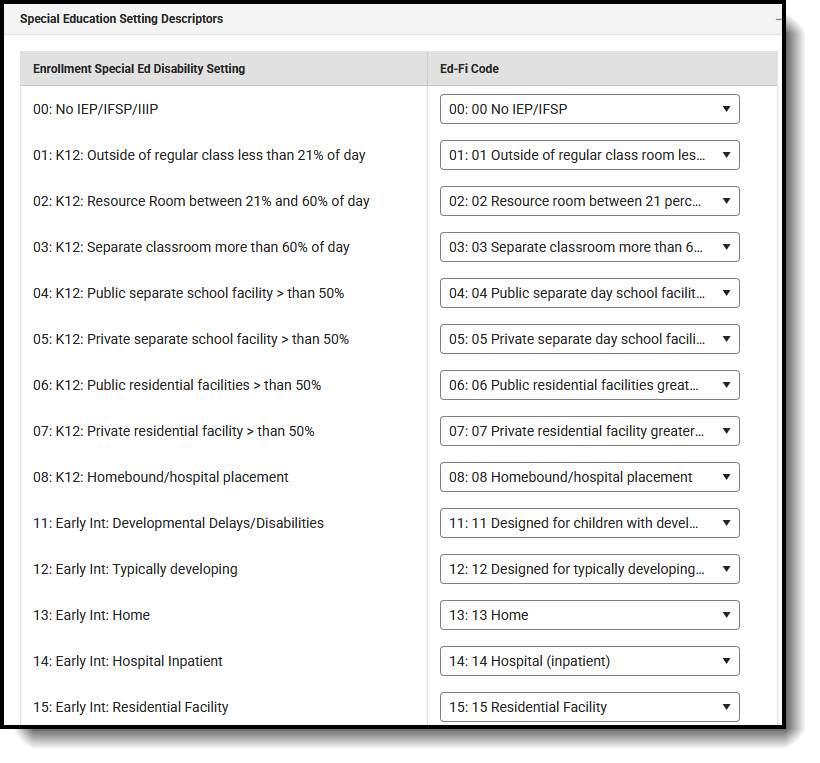 Special Education Setting Descriptors

| Enrollment Special Ed Disability Setting | Ed-Fi Code |
|---|---|
| 00: No IEP/IFSP/IIIP | 00: 00 No IEP/IFSP |
| 01: K12: Outside of regular class less than 21% of day | 01: 01 Outside of regular class room les... |
| 02: K12: Resource Room between 21% and 60% of day | 02: 02 Resource room between 21 perc... |
| 03: K12: Separate classroom more than 60% of day | 03: 03 Separate classroom more than 6... |
| 04: K12: Public separate school facility > than 50% | 04: 04 Public separate day school facilit... |
| 05: K12: Private separate school facility > than 50% | 05: 05 Private separate day school facili... |
| 06: K12: Public residential facilities > than 50% | 06: 06 Public residential facilities great... |
| 07: K12: Private residential facility > than 50% | 07: 07 Private residential facility greater... |
| 08: K12: Homebound/hospital placement | 08: 08 Homebound/hospital placement |
| 11: Early Int: Developmental Delays/Disabilities | 11: 11 Designed for children with devel... |
| 12: Early Int: Typically developing | 12: 12 Designed for typically developing... |
| 13: Early Int: Home | 13: 13 Home |
| 14: Early Int: Hospital Inpatient | 14: 14 Hospital (inpatient) |
| 15: Early Int: Residential Facility | 15: 15 Residential Facility |