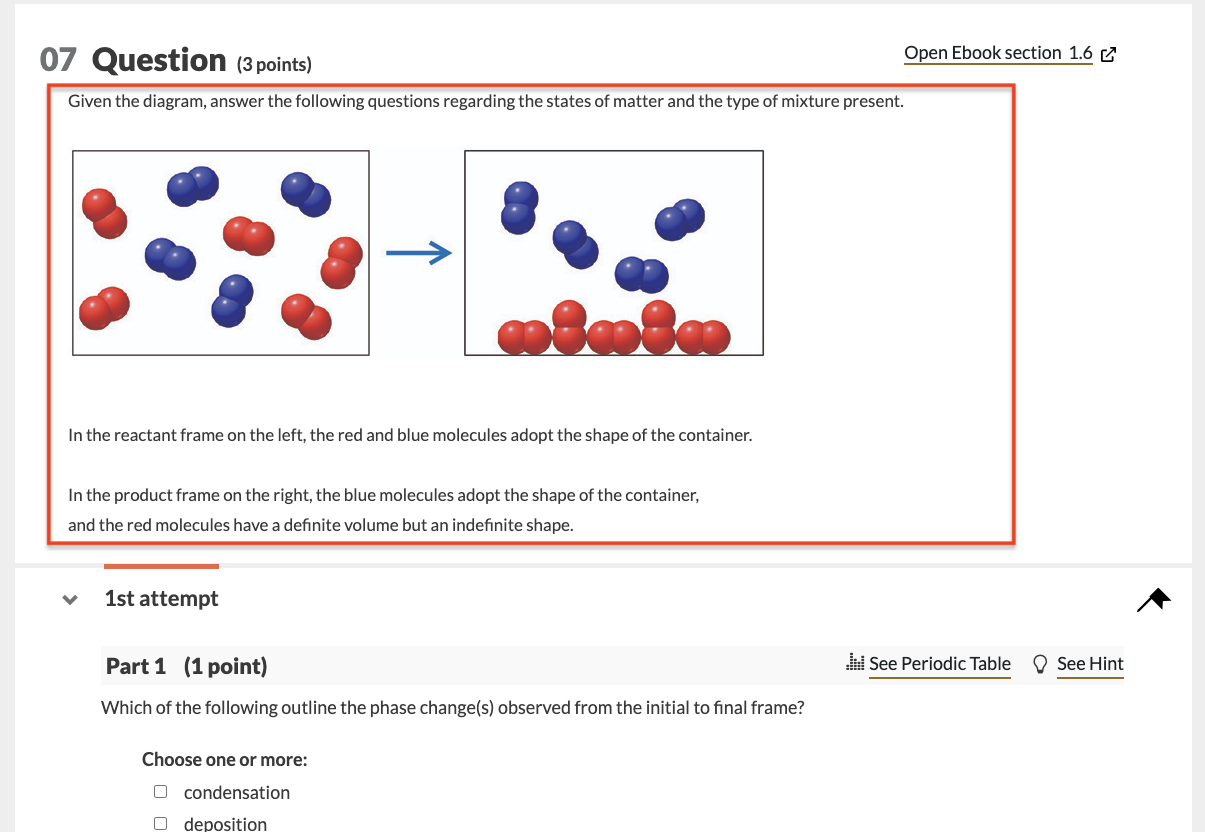 07 Question (3 points)

Open Ebook section 1.6

Given the diagram, answer the following questions regarding the states of matter and the type of mixture present.

In the reactant frame on the left, the red and blue molecules adopt the shape of the container.

In the product frame on the right, the blue molecules adopt the shape of the container, and the red molecules have a definite volume but an indefinite shape.

1st attempt

Part 1 (1 point)

See Periodic Table

See Hint

Which of the following outline the phase change(s) observed from the initial to final frame?

Choose one or more:

condensation

deposition