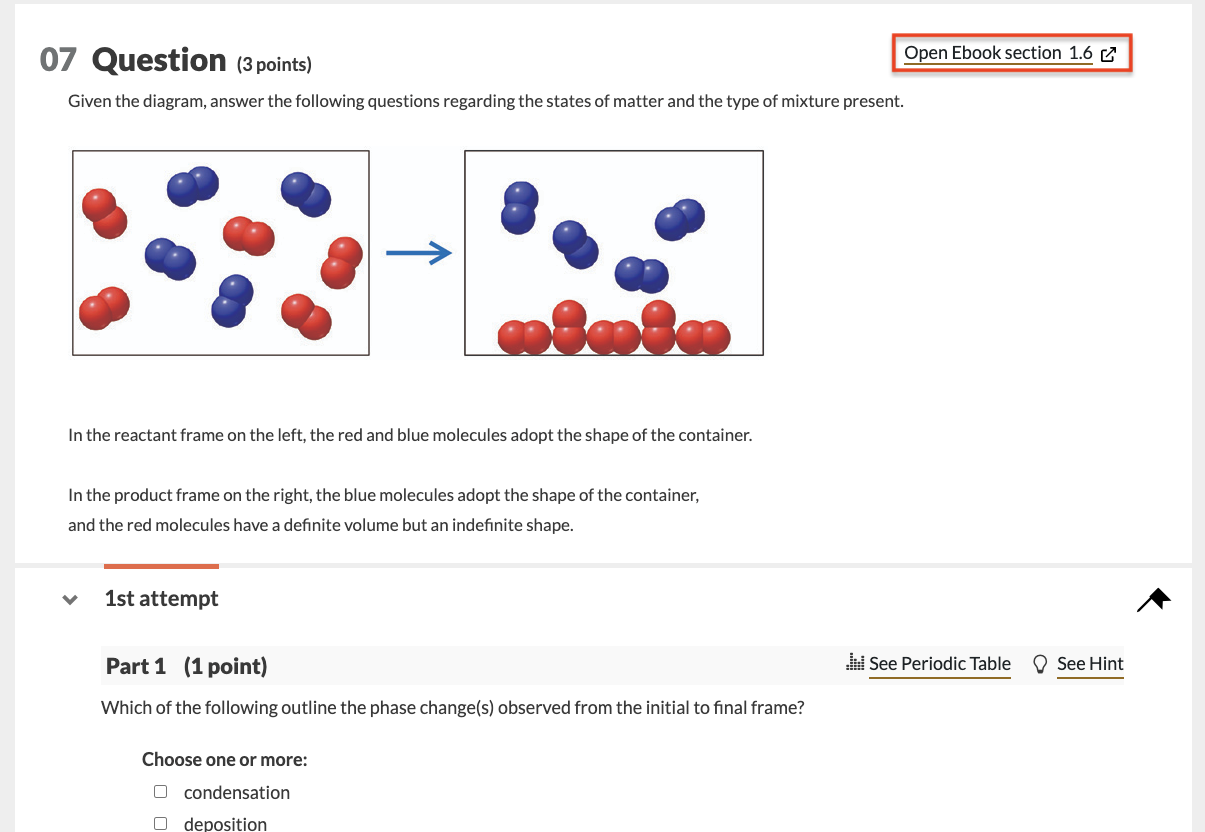 07 Question (3 points)

Open Ebook section 1.6

Given the diagram, answer the following questions regarding the states of matter and the type of mixture present.

In the reactant frame on the left, the red and blue molecules adopt the shape of the container.

In the product frame on the right, the blue molecules adopt the shape of the container, and the red molecules have a definite volume but an indefinite shape.

1st attempt

Part 1 (1 point)

See Periodic Table

See Hint

Which of the following outline the phase change(s) observed from the initial to final frame?

Choose one or more:

condensation

deposition